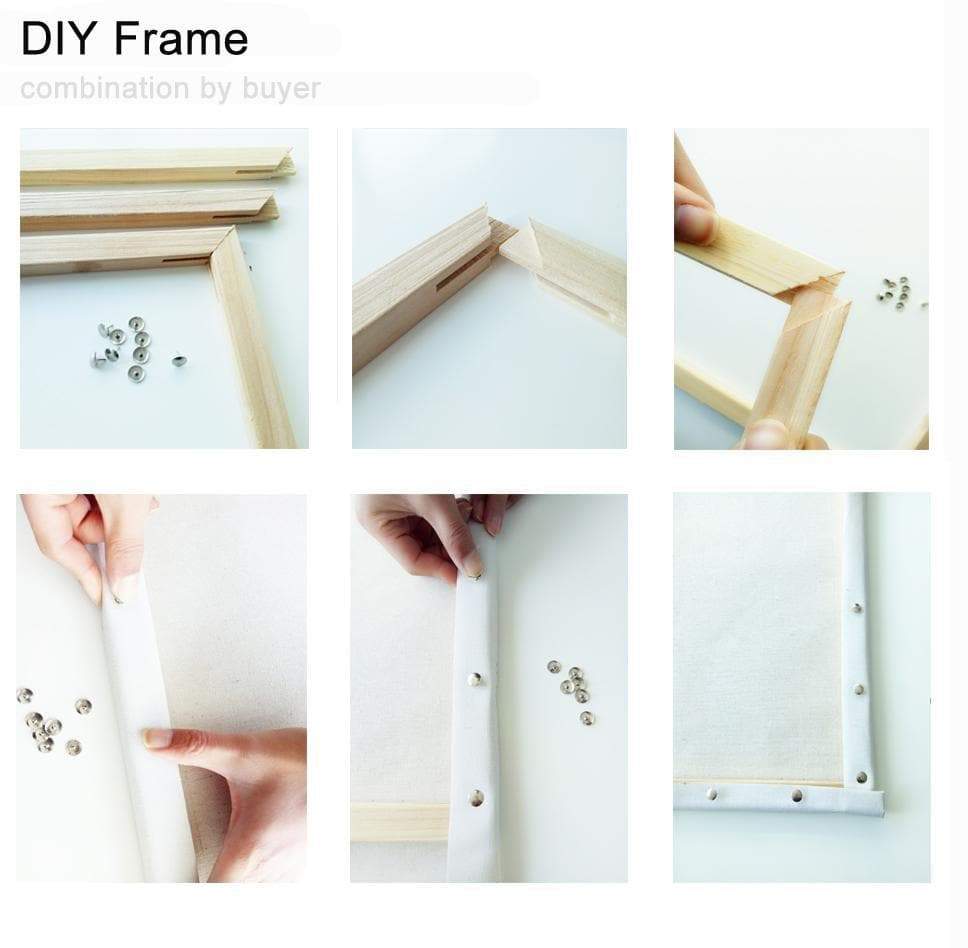 DIY Frame
combination by buyer