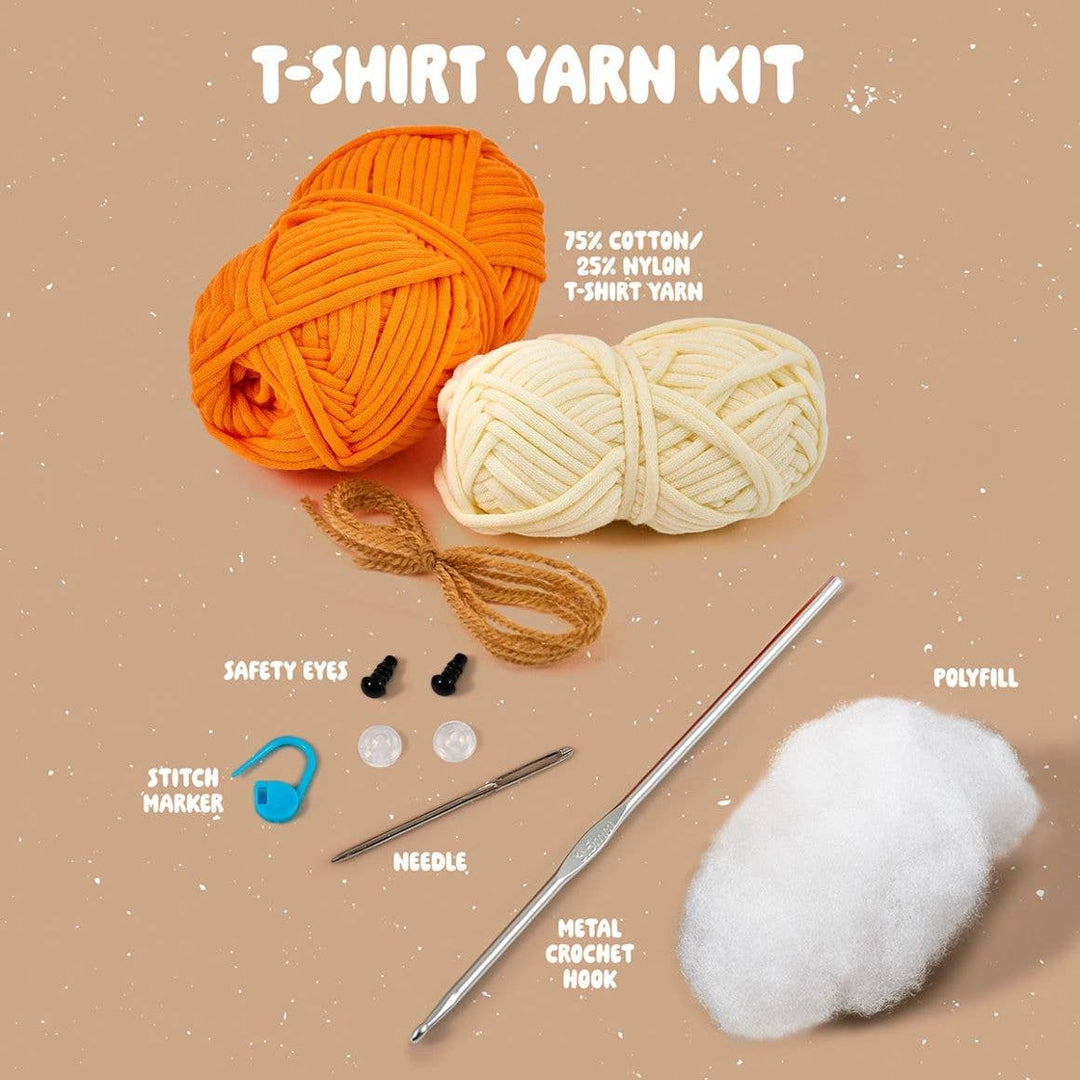 T-SHIRT YARN KIT

75% COTTON/ 25% NYLON T-SHIRT YARN

SAFETY EYES

POLYFILL

STITCH MARKER

NEEDLE

METAL CROCHET HOOK